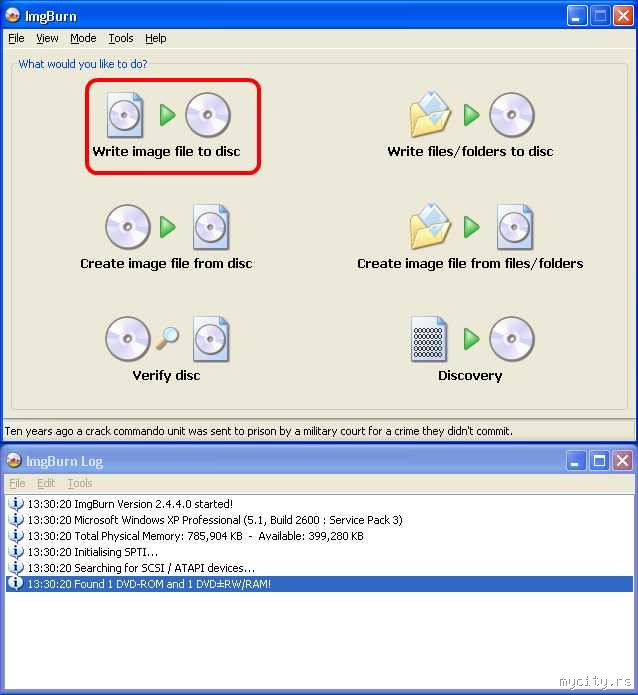 ImgBurn

File View Mode Tools Help

What would you like to do?

Write image file to disc

Write files/folders to disc

Create image file from disc

Create image file from files/folders

Verify disc

Discovery

Ten years ago a crack commando unit was sent to prison by a military court for a crime they didn't commit.

ImgBurn Log

File Edit Tools

13:30:20 ImgBurn Version 2.4.4.0 started!
13:30:20 Microsoft Windows XP Professional (5.1, Build 2600 : Service Pack 3)
13:30:20 Total Physical Memory: 785,904 KB - Available: 399,280 KB
13:30:20 Initialising SPTI...
13:30:20 Searching for SCSI / ATAPI devices...
13:30:20 Found 1 DVD-ROM and 1 DVD±RW/RAM!

mycity.rs