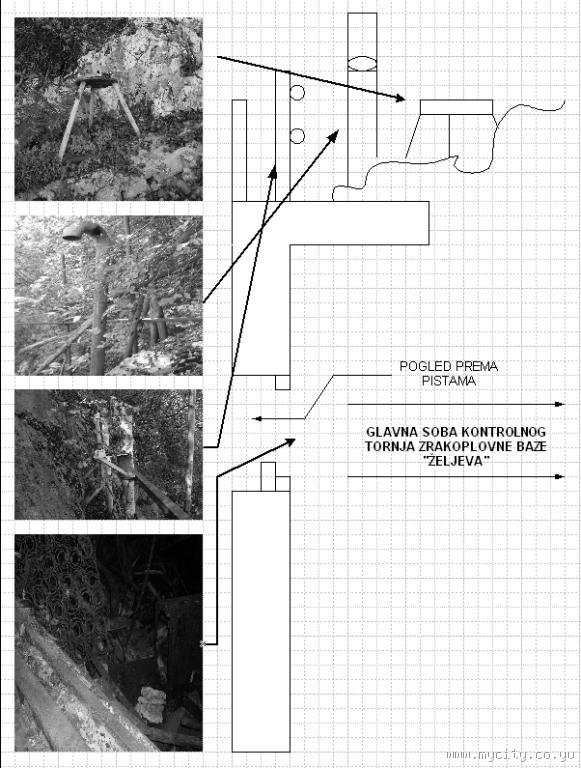 POGLED PREMA PISTAMA

GLAVNA SOBA KONTROLNOG TORNJA ZRAKOPLOVNE BAZE "ŽELJEVA"

www.mycity.co.yu