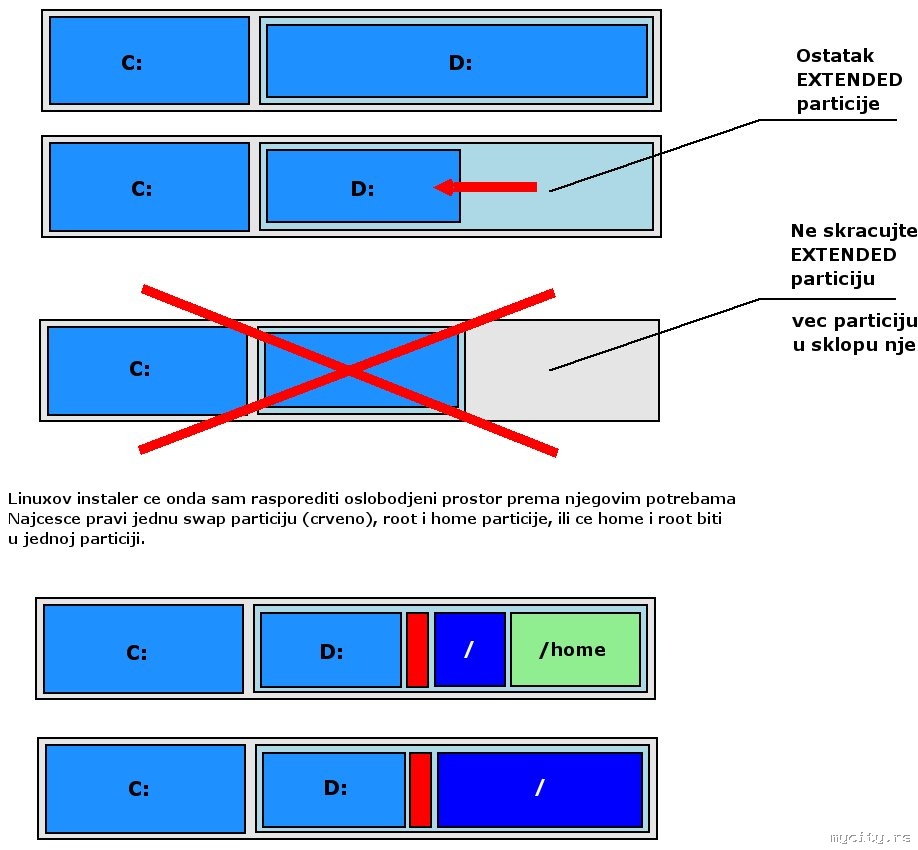 C:

D:

Ostatak EXTENDED particije

C:

D:

Ne skracujte EXTENDED particiju

vec particiju u sklopu nje

C:

Linuxov instaler ce onda sam rasporediti oslobodjeni prostor prema njegovim potrebama Najcesce pravi jednu swap particiju (crveno), root i home particije, ili ce home i root biti u jednoj particiji.

C:

D:

/

/home

C:

D:

/

mycity.rs