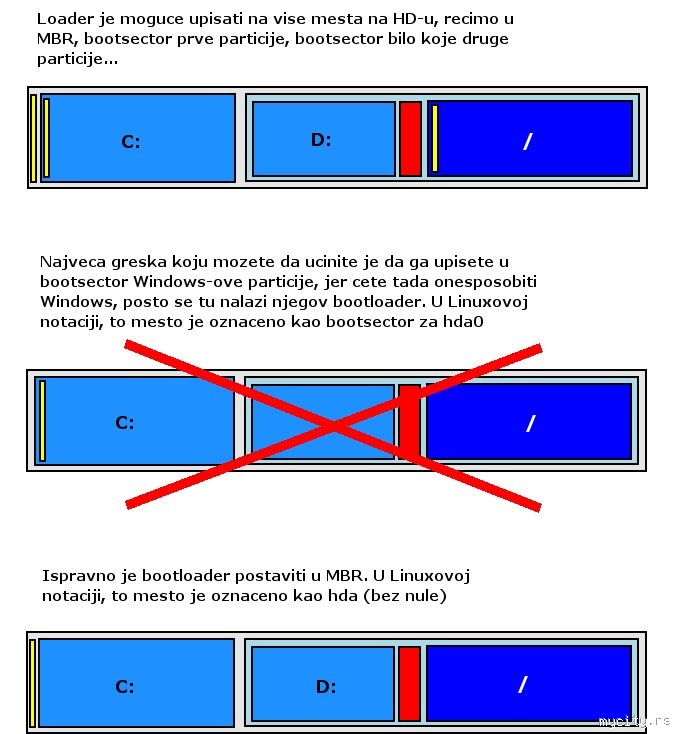 Loader je moguce upisati na vise mesta na HD-u, recimo u MBR, bootsector prve particije, bootsector bilo koje druge particije...

C:

D:

/

Najveca greska koju mozete da ucinite je da ga upisete u bootsector Windows-ove particije, jer cete tada onesposobiti Windows, posto se tu nalazi njegov bootloader. U Linuxovoj notaciji, to mesto je oznaceno kao bootsector za hda0

C:

/

Ispravno je bootloader postaviti u MBR. U Linuxovoj notaciji, to mesto je oznaceno kao hda (bez nule)

C:

D:

/

mycity.rs