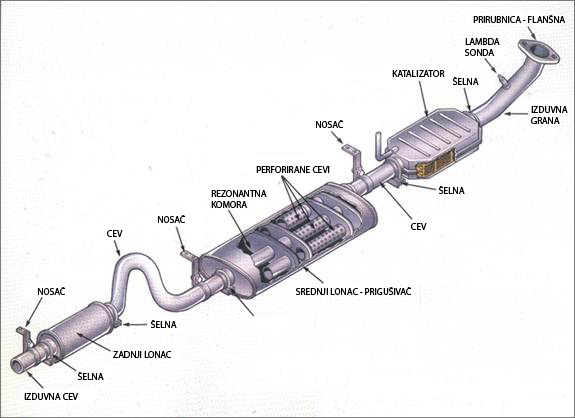 PRIRUBNICA - FLANŠNA

LAMBDA SONDA

KATALIZATOR

ŠELNA

IZDUVNA GRANA

NOSAČ

PERFORIRANE CEVI

ŠELNA

REZONANTNA KOMORA

CEV

NOSAČ

CEV

SREDNJI LONAC - PRIGUŠIVAČ

NOSAČ

ŠELNA

ZADNJI LONAC

ŠELNA

IZDUVNA CEV