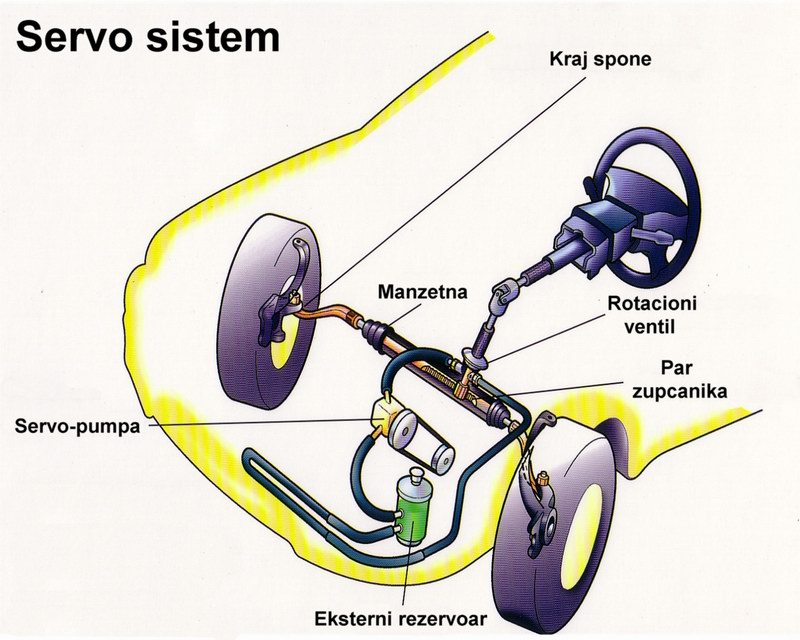 Servo sistem

Kraj spone

Manzetna

Rotacioni ventil

Par zupcanika

Servo-pumpa

Eksterni rezervoar