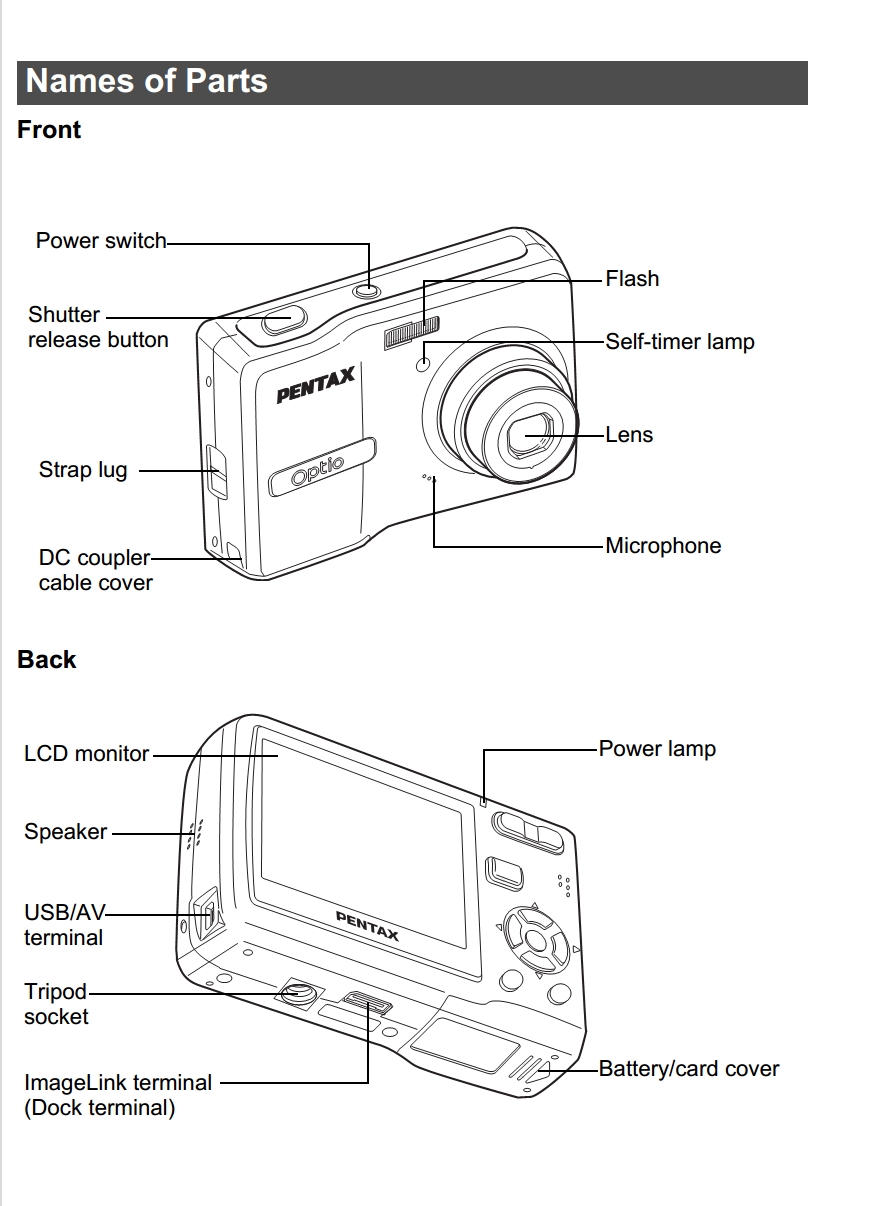 Names of Parts

Front

Power switch
Shutter release button
Strap lug
DC coupler cable cover
Flash
Self-timer lamp
Lens
Microphone
PENTAX
Optio

Back

LCD monitor
Speaker
USB/AV terminal
Tripod socket
ImageLink terminal (Dock terminal)
Power lamp
Battery/card cover
PENTAX