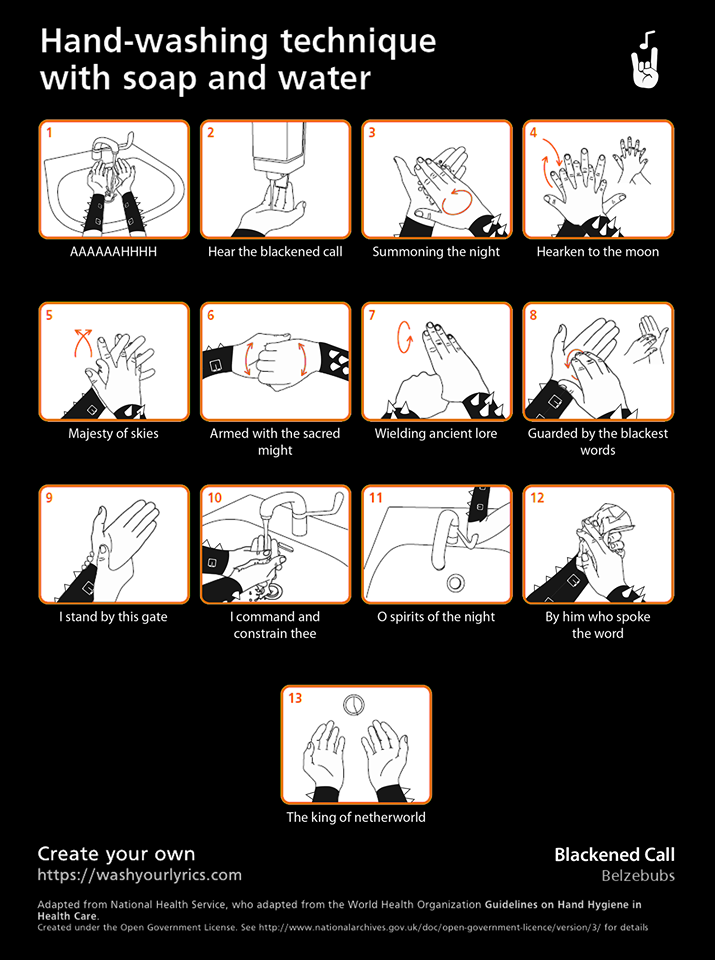 Hand-washing technique with soap and water

1
AAAAAAHHHH

2
Hear the blackened call

3
Summoning the night

4
Hearken to the moon

5
Majesty of skies

6
Armed with the sacred might

7
Wielding ancient lore

8
Guarded by the blackest words

9
I stand by this gate

10
I command and constrain thee

11
O spirits of the night

12
By him who spoke the word

13
The king of netherworld

Create your own
https://washyourlyrics.com

Blackened Call
Belzebubs

Adapted from National Health Service, who adapted from the World Health Organization Guidelines on Hand Hygiene in Health Care.
Created under the Open Government License. See http://www.nationalarchives.gov.uk/doc/open-government-licence/version/3/ for details